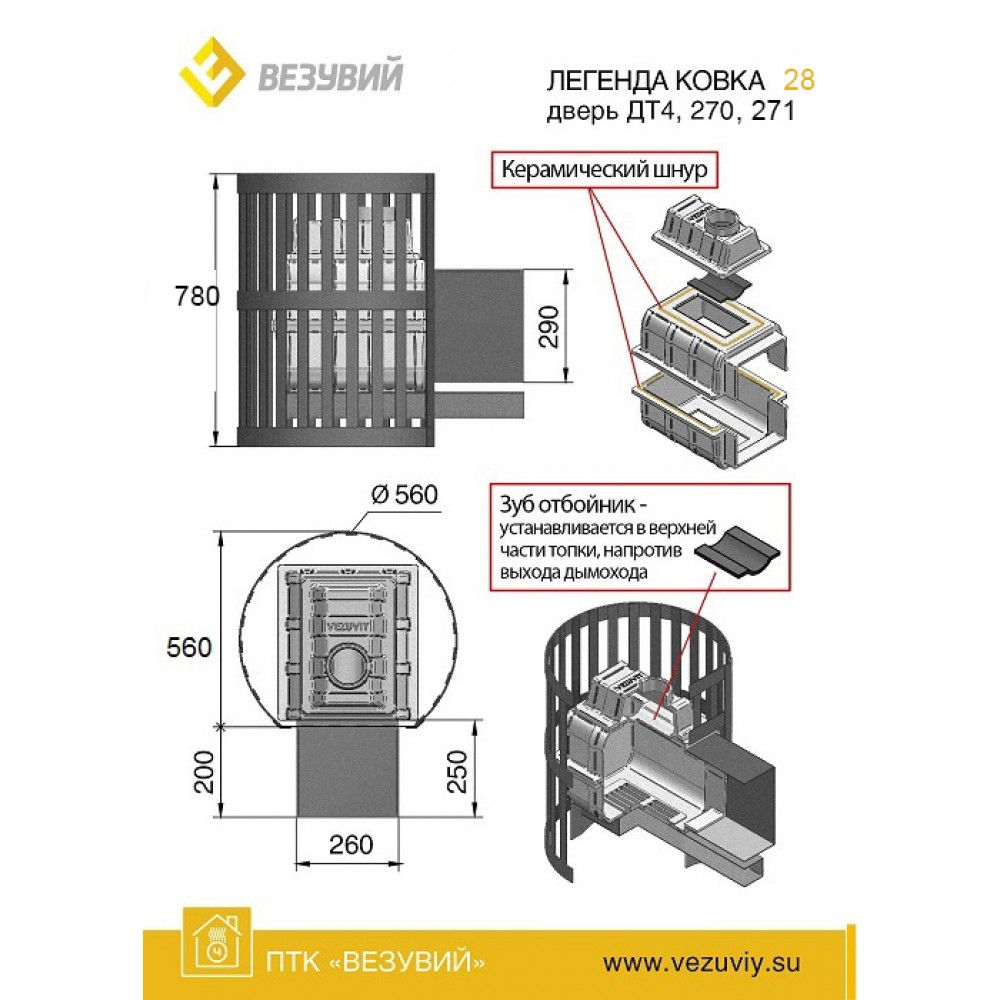 ВЕЗУВИЙ

ЛЕГЕНДА КОВКА 28
дверь ДТ4, 270, 271

Керамический шнур

780

290

Ø 560

Зуб отбойник - устанавливается в верхней части топки, напротив выхода дымохода

560

VEZUVIY

200

250

260

ПТК «ВЕЗУВИЙ»

www.vezuviy.su